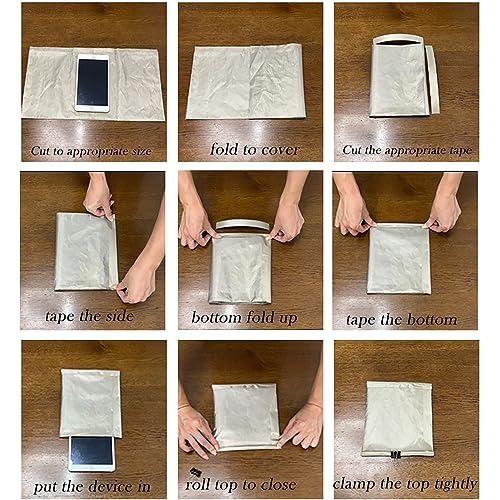 Cut to appropriate size

fold to cover

Cut the appropriate tape

tape the side

bottom fold up

tape the bottom

put the device in

roll top to close

clamp the top tightly