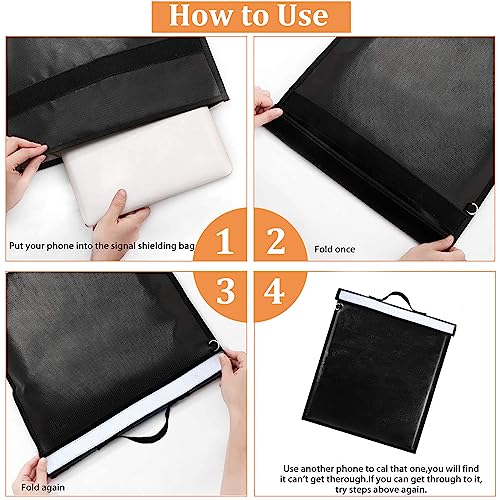 How to Use

Put your phone into the signal shielding bag

1

2

Fold once

3

4

Fold again

Use another phone to cal that one,you will find it can't get therough.If you can get through to it, try steps above again.