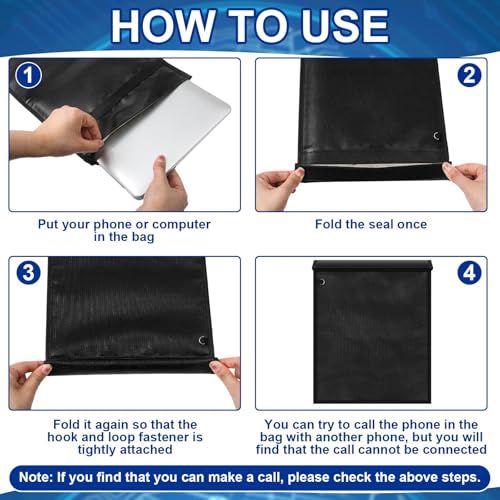 HOW TO USE

1

Put your phone or computer in the bag

2

Fold the seal once

3

Fold it again so that the hook and loop fastener is tightly attached

4

You can try to call the phone in the bag with another phone, but you will find that the call cannot be connected

Note: If you find that you can make a call, please check the above steps.