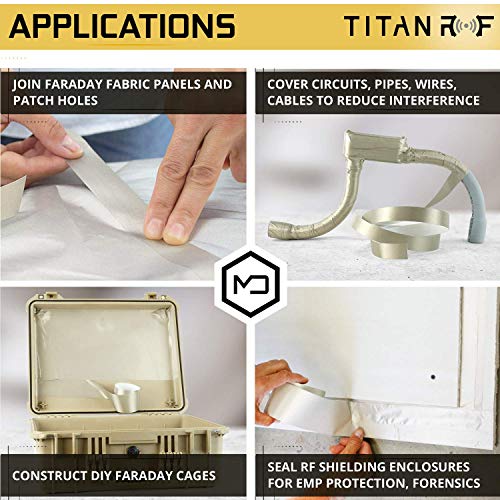 APPLICATIONS

TITAN RF

JOIN FARADAY FABRIC PANELS AND PATCH HOLES

COVER CIRCUITS, PIPES, WIRES, CABLES TO REDUCE INTERFERENCE

MD

CONSTRUCT DIY FARADAY CAGES

SEAL RF SHIELDING ENCLOSURES FOR EMP PROTECTION, FORENSICS