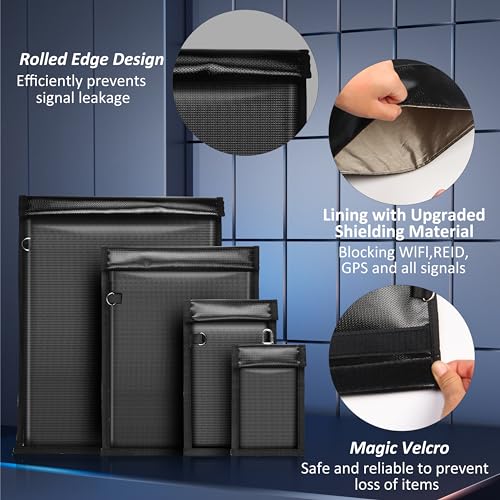 Rolled Edge Design
Efficiently prevents signal leakage

Lining with Upgraded Shielding Material
Blocking WIFI,REID, GPS and all signals

Magic Velcro
Safe and reliable to prevent loss of items