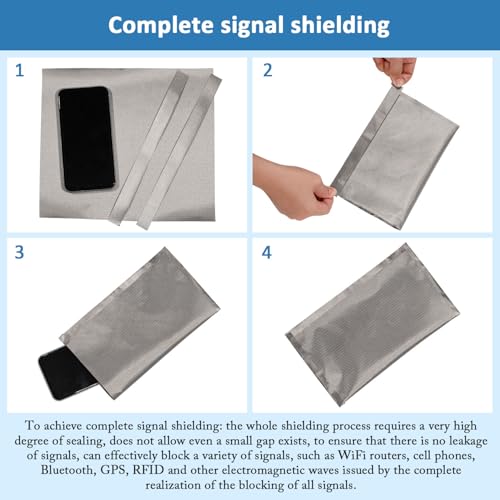 Complete signal shielding

1

2

3

4

To achieve complete signal shielding: the whole shielding process requires a very high degree of sealing, does not allow even a small gap exists, to ensure that there is no leakage of signals, can effectively block a variety of signals, such as WiFi routers, cell phones, Bluetooth, GPS, RFID and other electromagnetic waves issued by the complete realization of the blocking of all signals.