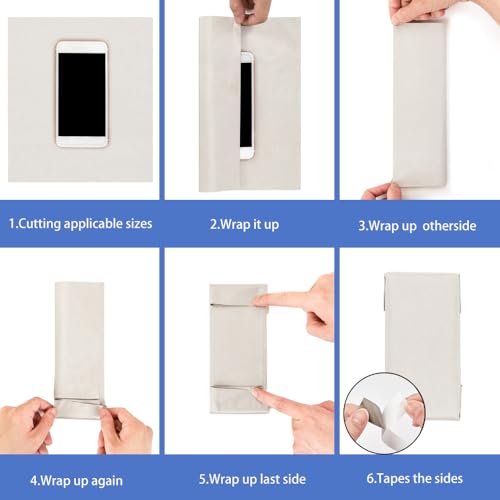 1.Cutting applicable sizes

2.Wrap it up

3.Wrap up  otherside

4.Wrap up again

5.Wrap up last side

6.Tapes the sides